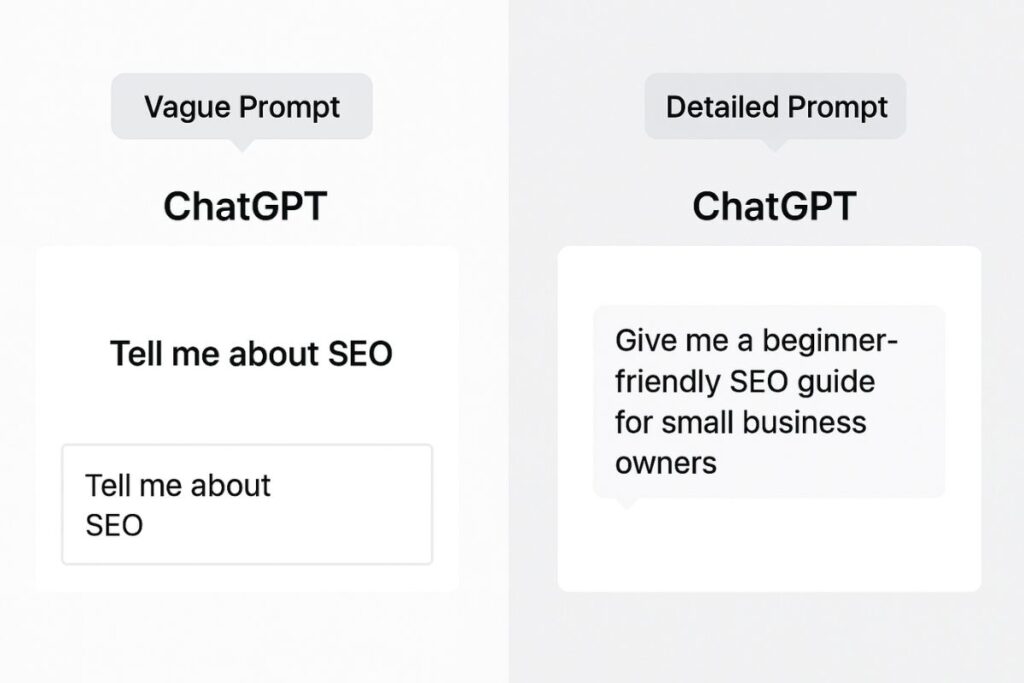 Vague Prompt

ChatGPT

Tell me about SEO

Tell me about SEO

Detailed Prompt

ChatGPT

Give me a beginner-friendly SEO guide for small business owners